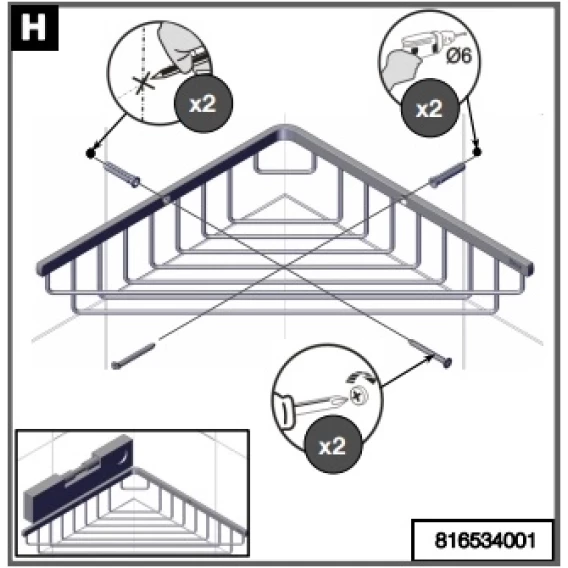 H

x2

Ø6

x2

x2

816534001