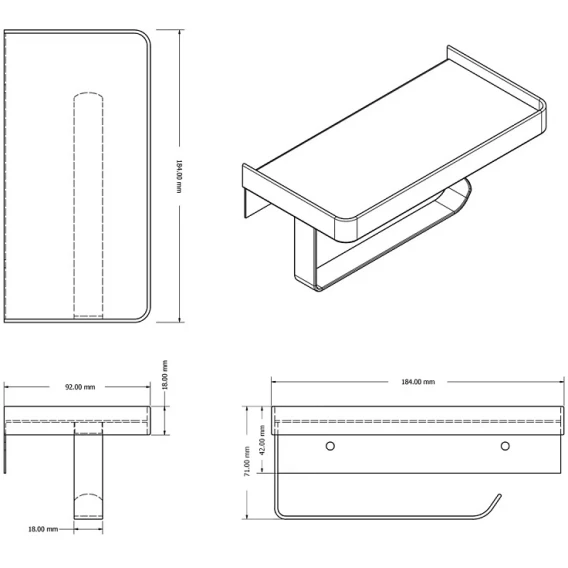 184.00 mm

92.00 mm

18.00 mm

18.00 mm

184.00 mm

42.00 mm

71.00 mm