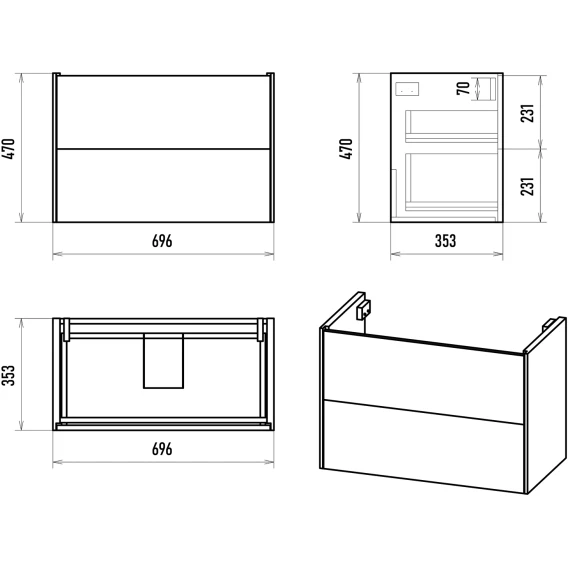 470
696
470
70
231
231
353
353
696