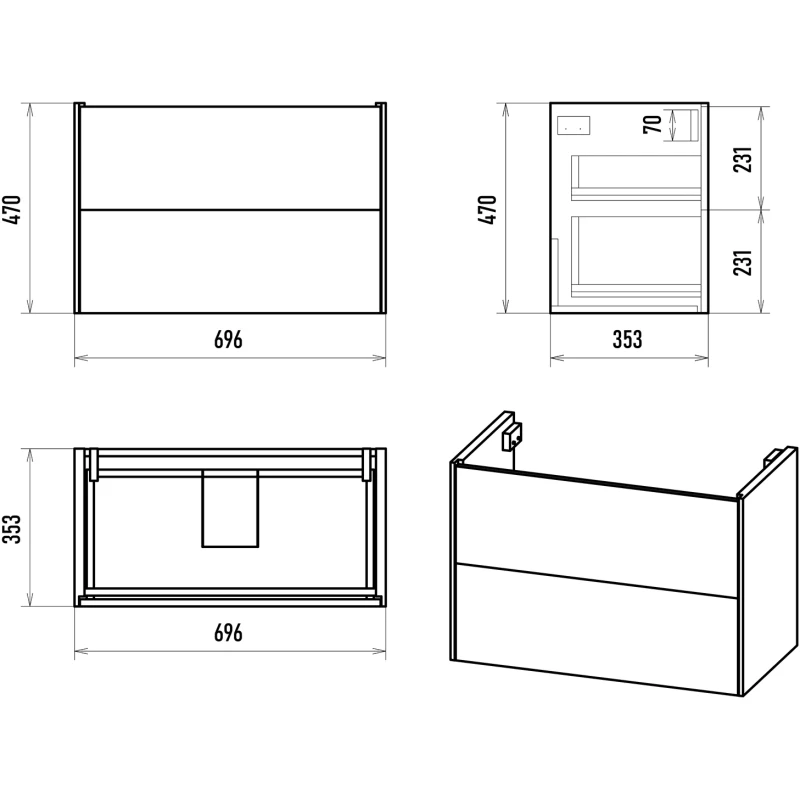 470
696
470
70
231
231
353
353
696