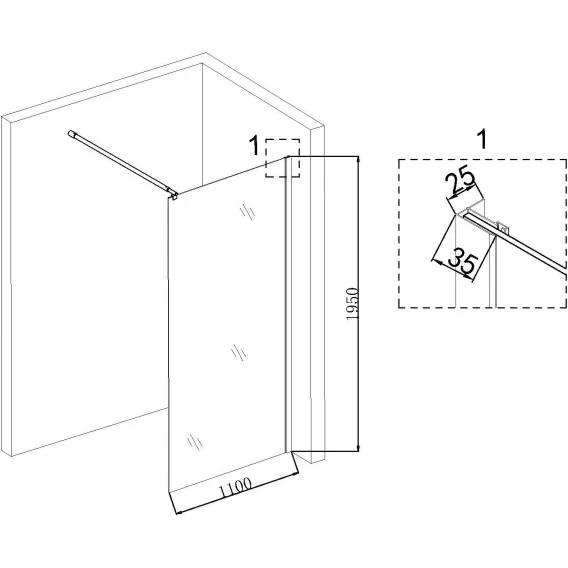 1
1950
1100
1
25
35