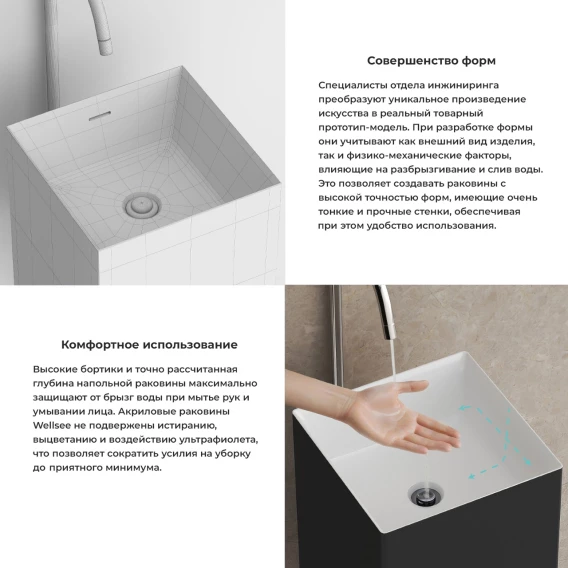 Совершенство форм

Специалисты отдела инжиниринга преобразуют уникальное произведение искусства в реальный товарный прототип-модель. При разработке формы они учитывают как внешний вид изделия, так и физико-механические факторы, влияющие на разбрызгивание и слив воды. Это позволяет создавать раковины с высокой точностью форм, имеющие очень тонкие и прочные стенки, обеспечивая при этом удобство использования.

Комфортное использование

Высокие бортики и точно рассчитанная глубина напольной раковины максимально защищают от брызг воды при мытье рук и умывании лица. Акриловые раковины Wellsee не подвержены истиранию, выцветанию и воздействию ультрафиолета, что позволяет сократить усилия на уборку до приятного минимума.