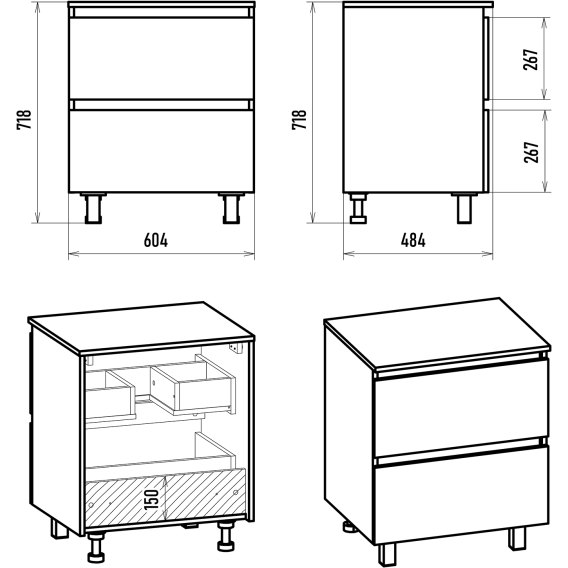 718
604
718
267
267
484
150