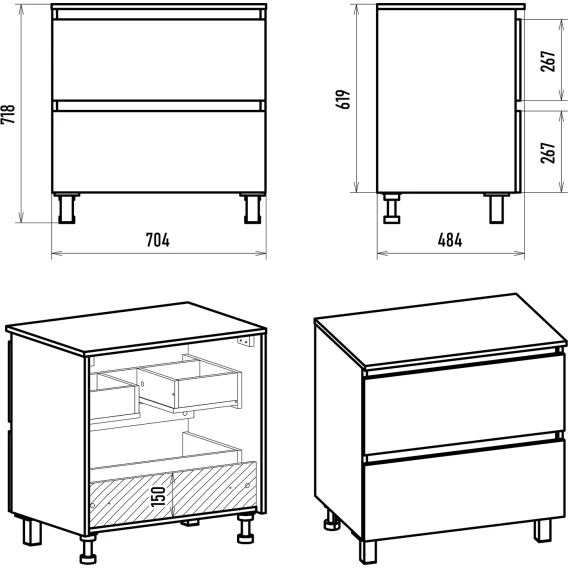 718
704
619
267
267
484
150