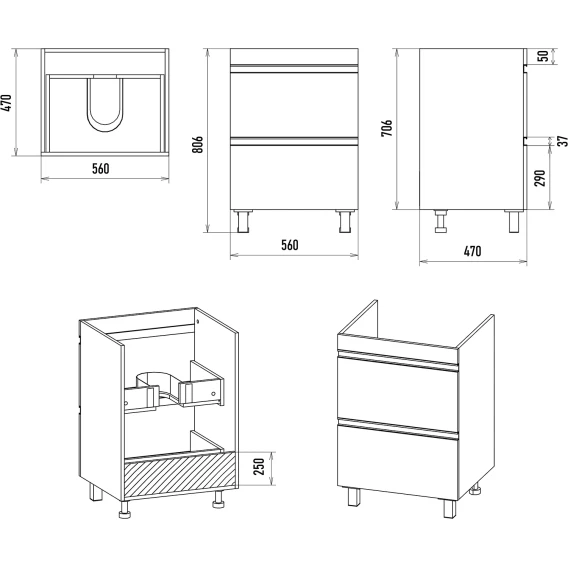 470
560
806
560
706
50
37
290
470
250