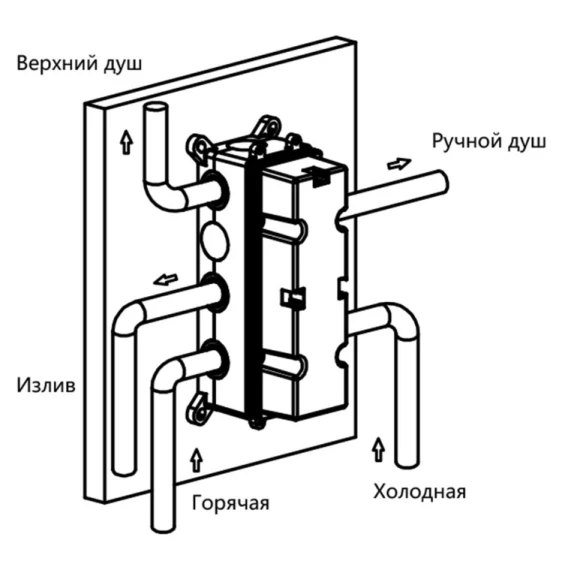 Верхний душ

Ручной душ

Излив

Горячая

Холодная