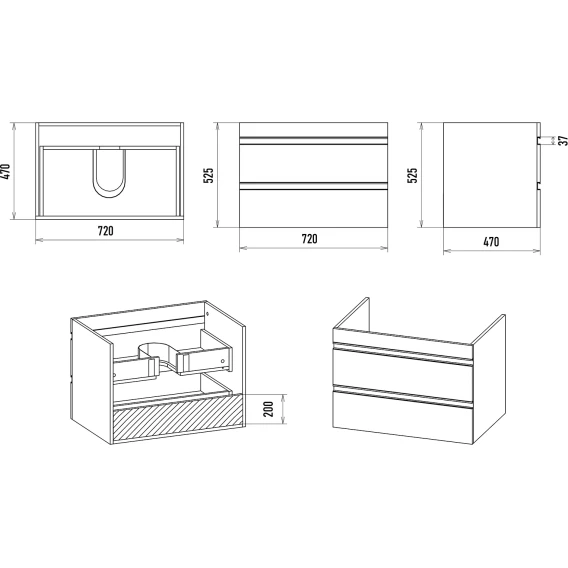 470
720
525
720
525
37
470
200