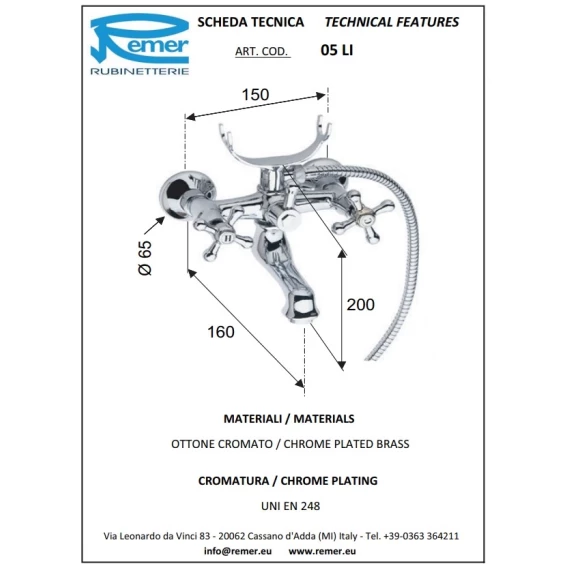 Remer
RUBINETTERIE

SCHEDA TECNICA TECHNICAL FEATURES

ART. COD. 05 LI

150

Ø 65

160

200

MATERIALI / MATERIALS

OTTONE CROMATO / CHROME PLATED BRASS

CROMATURA / CHROME PLATING

UNI EN 248

Via Leonardo da Vinci 83 - 20062 Cassano d'Adda (MI) Italy - Tel. +39-0363 364211
info@remer.eu www.remer.eu