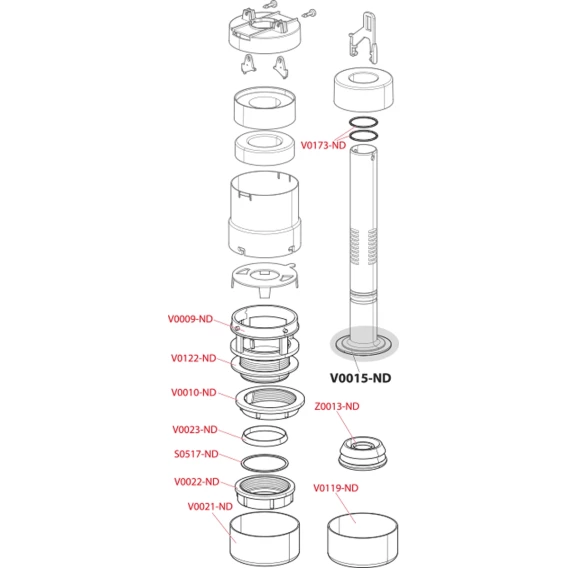 V0173-ND

V0009-ND

V0122-ND

V0015-ND

V0010-ND

Z0013-ND

V0023-ND

S0517-ND

V0022-ND

V0119-ND

V0021-ND