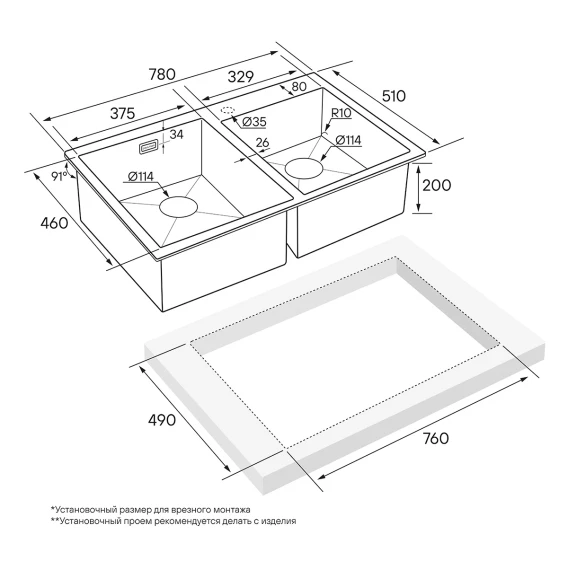 780
329
80
510
375
Ø35
R10
34
26
Ø114
91°
Ø114
200
460
490
760

*Установочный размер для врезного монтажа
**Установочный проем рекомендуется делать с изделия