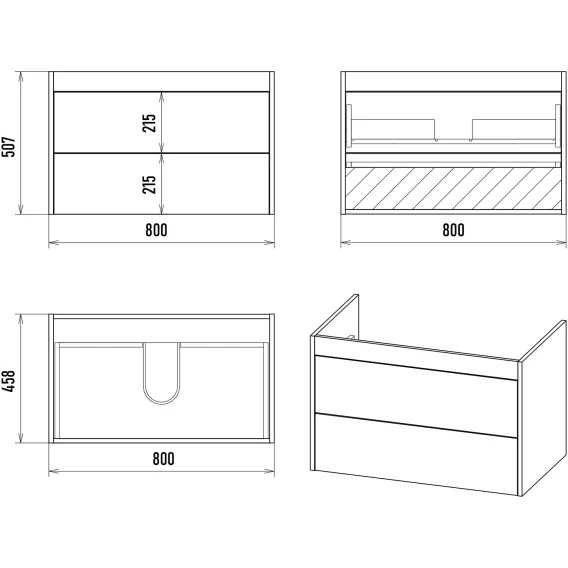 507
215
215
800
800
458
800