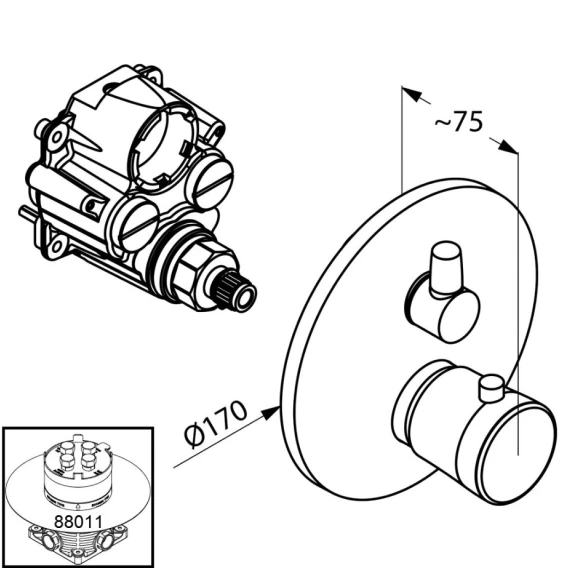 ~75

Ø170

88011