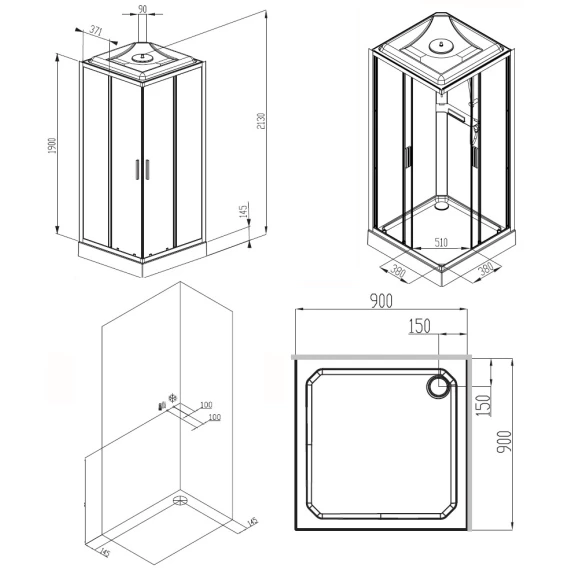 90
371
1900
2130
145
510
380
380
100
100
145
145
900
150
150
900