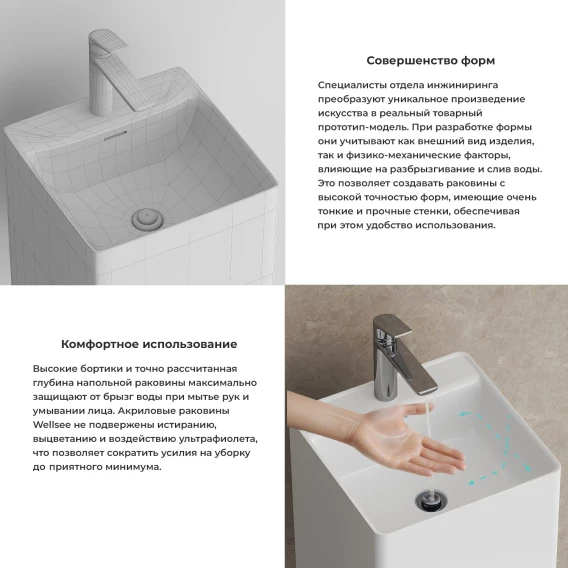 Совершенство форм

Специалисты отдела инжиниринга преобразуют уникальное произведение искусства в реальный товарный прототип-модель. При разработке формы они учитывают как внешний вид изделия, так и физико-механические факторы, влияющие на разбрызгивание и слив воды. Это позволяет создавать раковины с высокой точностью форм, имеющие очень тонкие и прочные стенки, обеспечивая при этом удобство использования.

Комфортное использование

Высокие бортики и точно рассчитанная глубина напольной раковины максимально защищают от брызг воды при мытье рук и умывании лица. Акриловые раковины Wellsee не подвержены истиранию, выцветанию и воздействию ультрафиолета, что позволяет сократить усилия на уборку до приятного минимума.