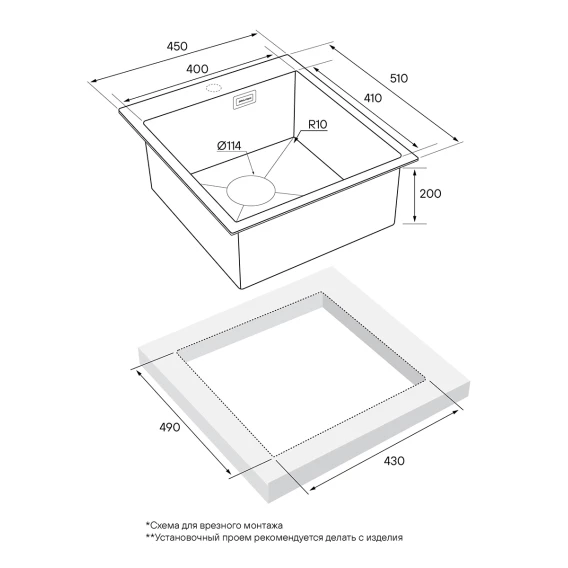 450
400
510
410
R10
Ø114
200
490
430

*Схема для врезного монтажа
**Установочный проем рекомендуется делать с изделия