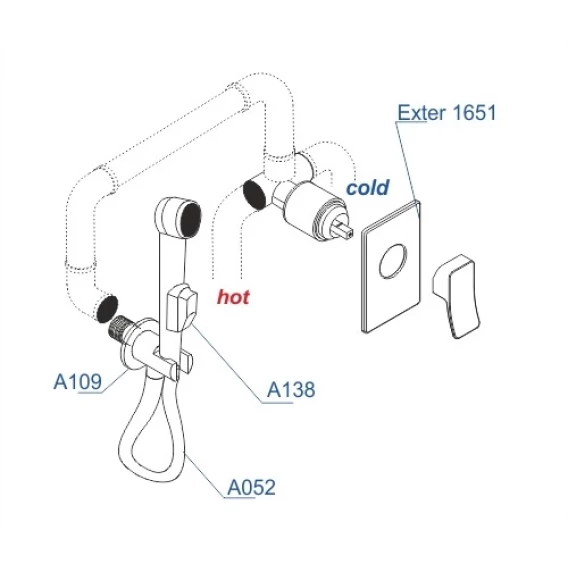 Exter 1651

cold

hot

A109

A138

A052