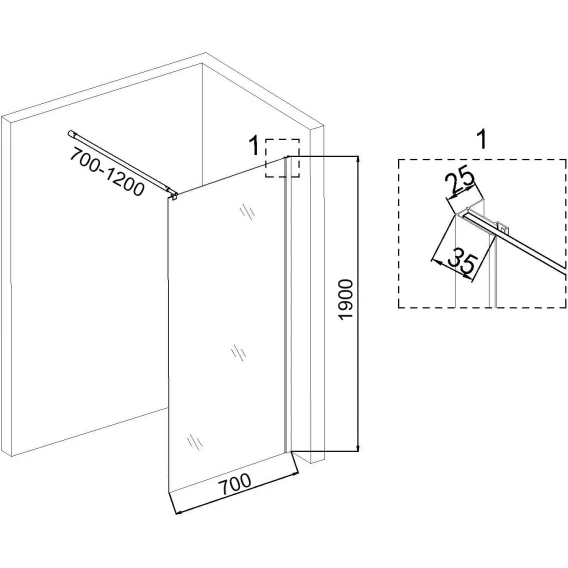 700-1200
1
1900
700
1
25
35