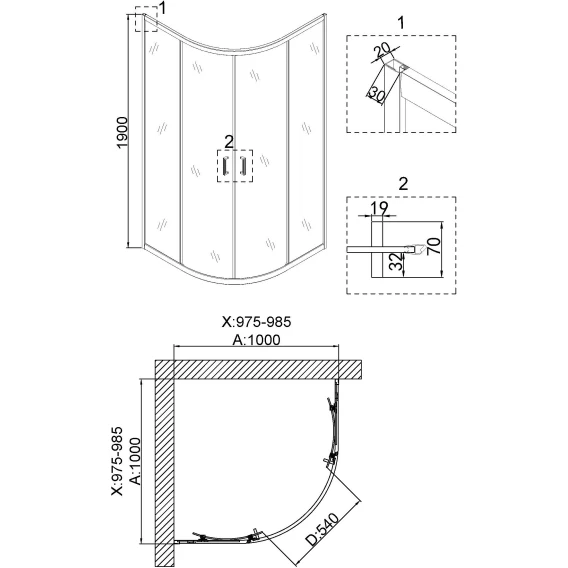 1

1900

2

1

20

30

2

19

70

32

X:975-985

A:1000

X:975-985

A:1000

D:540