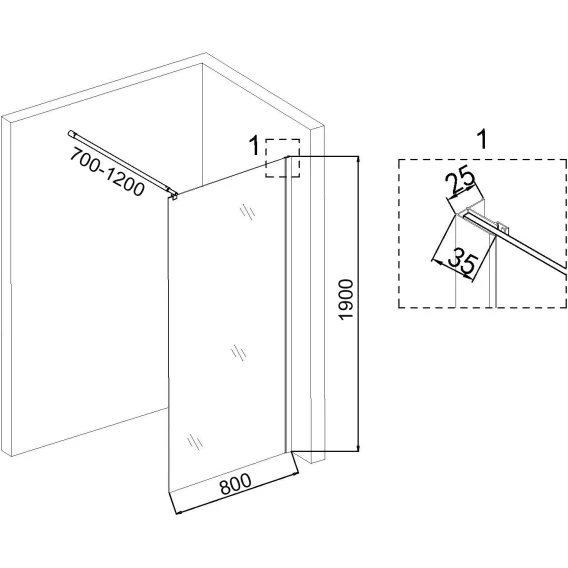 700-1200

1

1900

800

1

25

35