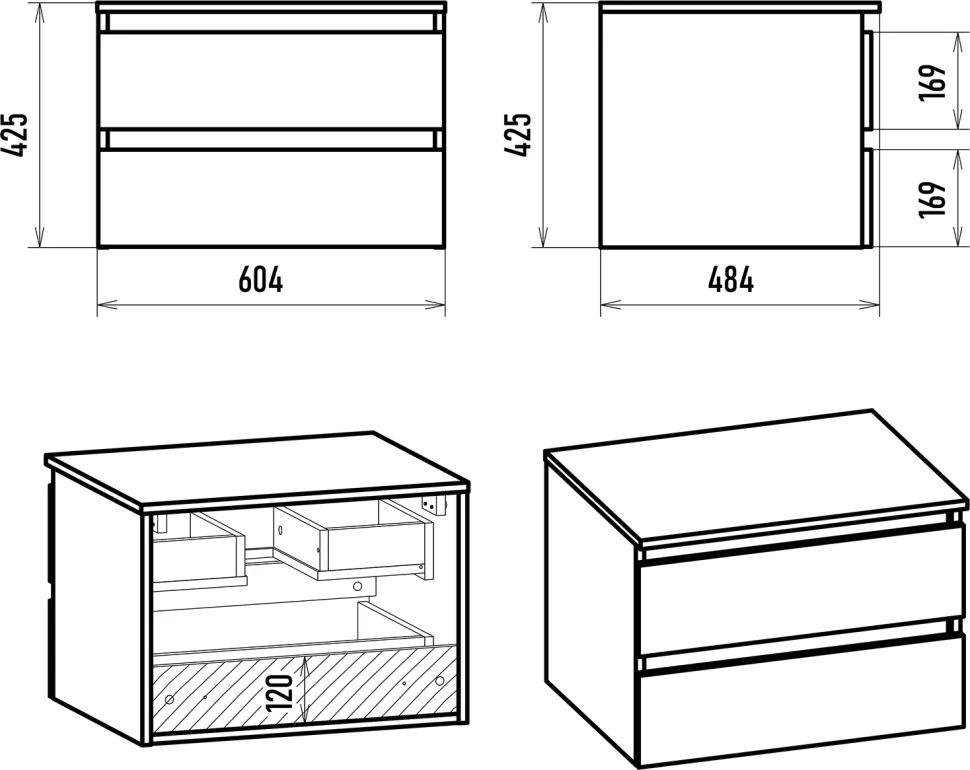 425
604
425
169
169
484
120