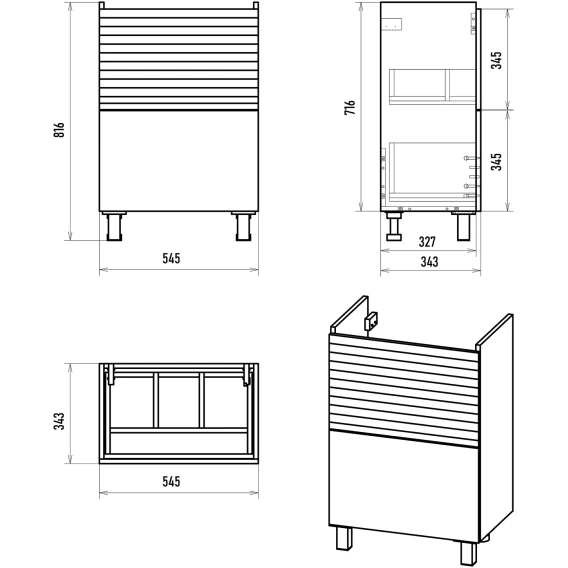 816

545

716

345

345

327

343

343

545