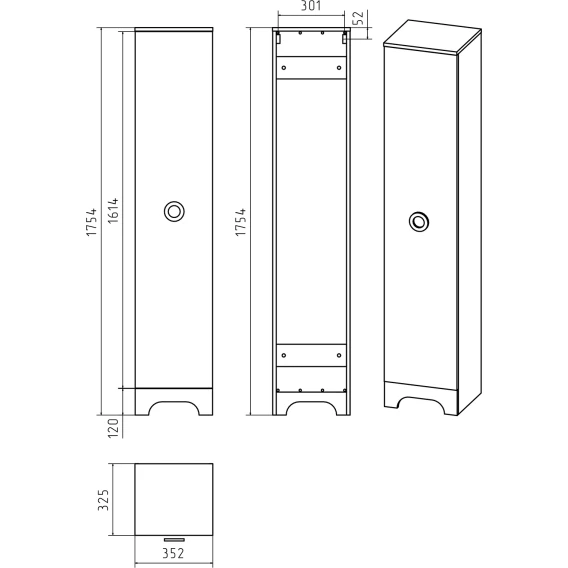 1754
1614
120
301
52
1754
325
352