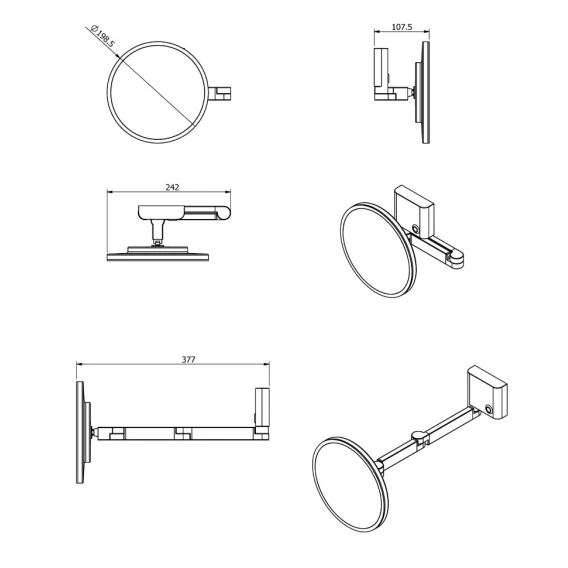 Ø198.5

107.5

242

377