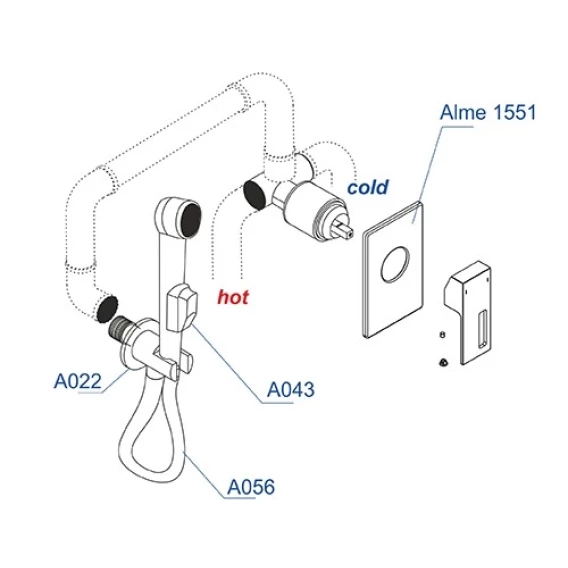 Alme 1551

cold

hot

A022

A043

A056