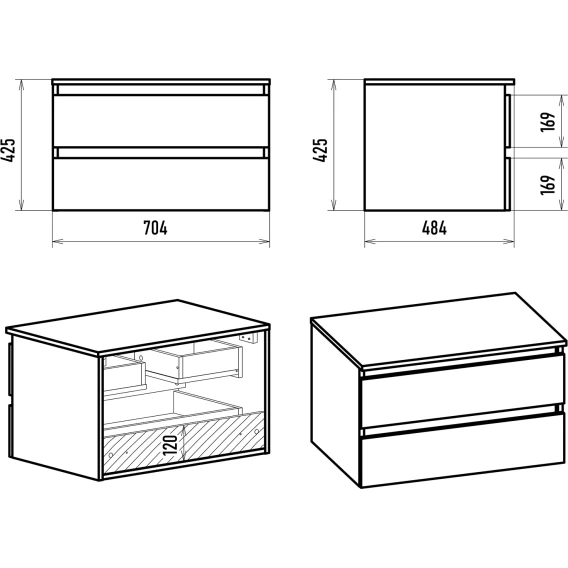 425
704
425
169
169
484
120