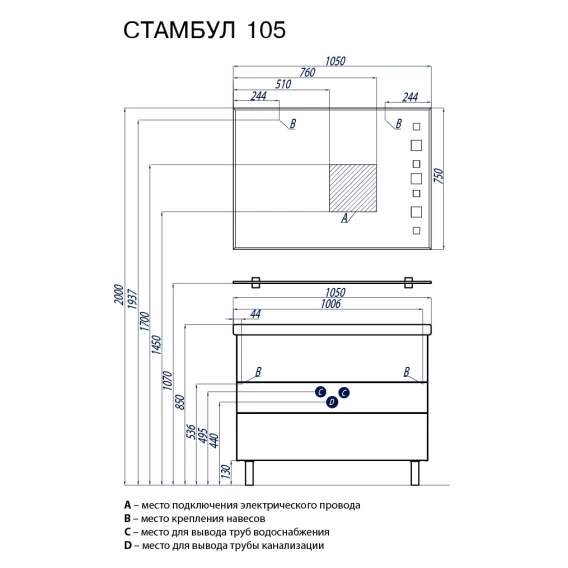 СТАМБУЛ 105

1050
760
510
244
244
B
B
750
A

2000
1937
1700
1450
1070
850
536
495
440
130

1050
1006
44
B
B
C
C
D

A – место подключения электрического провода
B – место крепления навесов
C – место для вывода труб водоснабжения
D – место для вывода трубы канализации