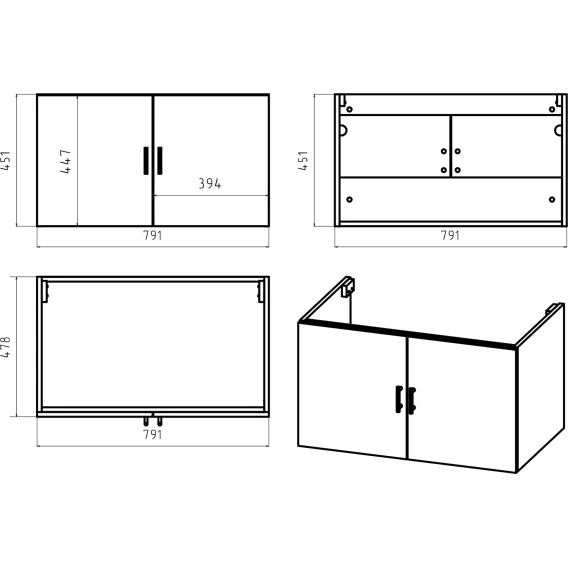 451
447
394
791
451
791
478
791