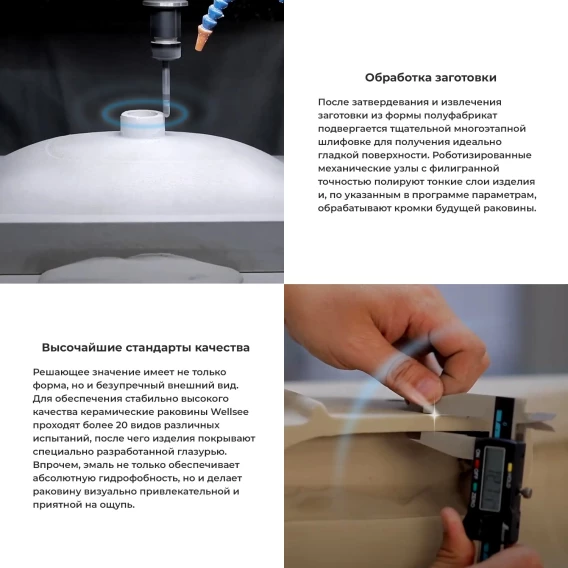 Обработка заготовки

После затвердевания и извлечения заготовки из формы полуфабрикат подвергается тщательной многоэтапной шлифовке для получения идеально гладкой поверхности. Роботизированные механические узлы с филигранной точностью полируют тонкие слои изделия и, по указанным в программе параметрам, обрабатывают кромки будущей раковины.

Высочайшие стандарты качества

Решающее значение имеет не только форма, но и безупречный внешний вид. Для обеспечения стабильно высокого качества керамические раковины Wellsee проходят более 20 видов различных испытаний, после чего изделия покрывают специально разработанной глазурью. Впрочем, эмаль не только обеспечивает абсолютную гидрофобность, но и делает раковину визуально привлекательной и приятной на ощупь.