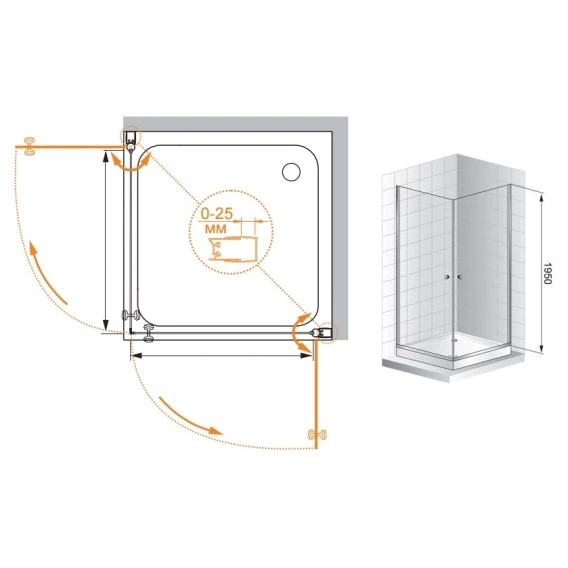 0-25
мм
1950