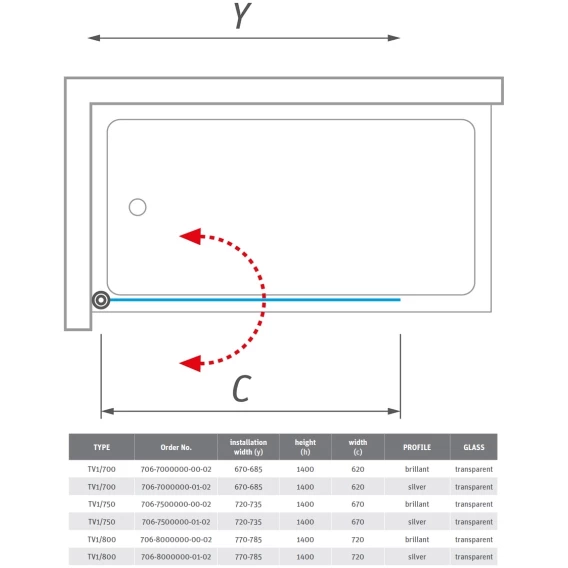 Y

C

| TYPE | Order No. | installation width (y) | height (h) | width (c) | PROFILE | GLASS |
|---|---|---|---|---|---|---|
| TV1/700 | 706-7000000-00-02 | 670-685 | 1400 | 620 | brillant | transparent |
| TV1/700 | 706-7000000-01-02 | 670-685 | 1400 | 620 | silver | transparent |
| TV1/750 | 706-7500000-00-02 | 720-735 | 1400 | 670 | brillant | transparent |
| TV1/750 | 706-7500000-01-02 | 720-735 | 1400 | 670 | silver | transparent |
| TV1/800 | 706-8000000-00-02 | 770-785 | 1400 | 720 | brillant | transparent |
| TV1/800 | 706-8000000-01-02 | 770-785 | 1400 | 720 | silver | transparent |