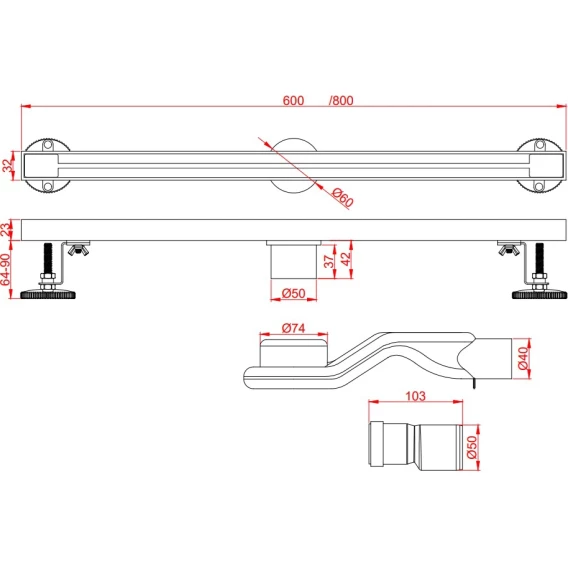 600 /800
32
Ø60
23
64-90
37
42
Ø50
Ø74
Ø40
103
Ø50