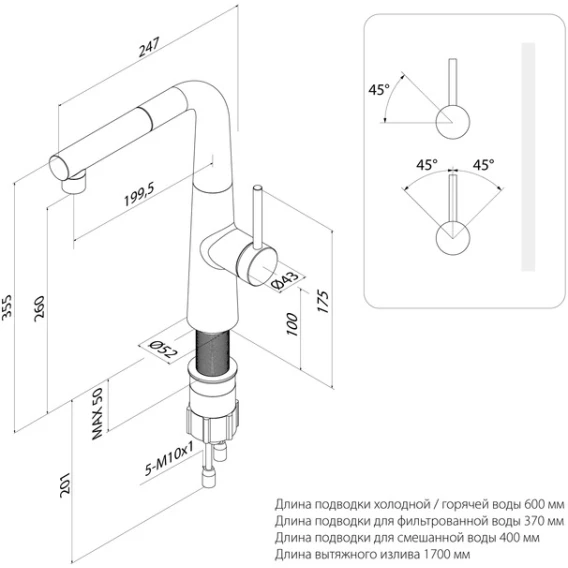 247

199,5

355

260

Ø43

175

100

Ø52

MAX 50

5-M10x1

201

45°

45°

45°

Длина подводки холодной / горячей воды 600 мм
Длина подводки для фильтрованной воды 370 мм
Длина подводки для смешанной воды 400 мм
Длина вытяжного излива 1700 мм