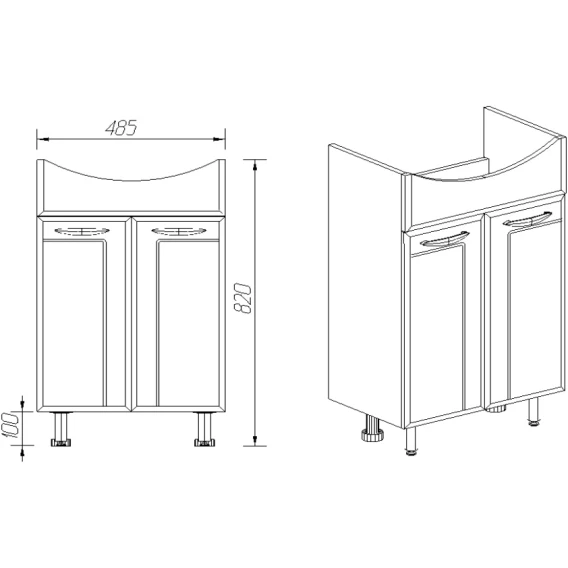 485

820

100