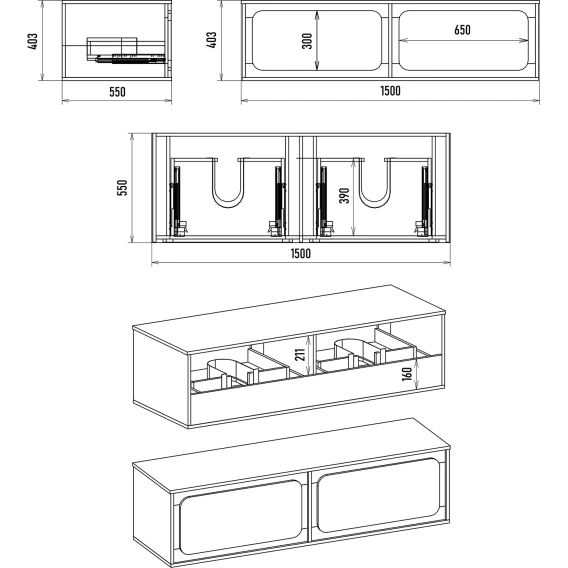 403

550

403

300

650

1500

550

390

1500

211

160