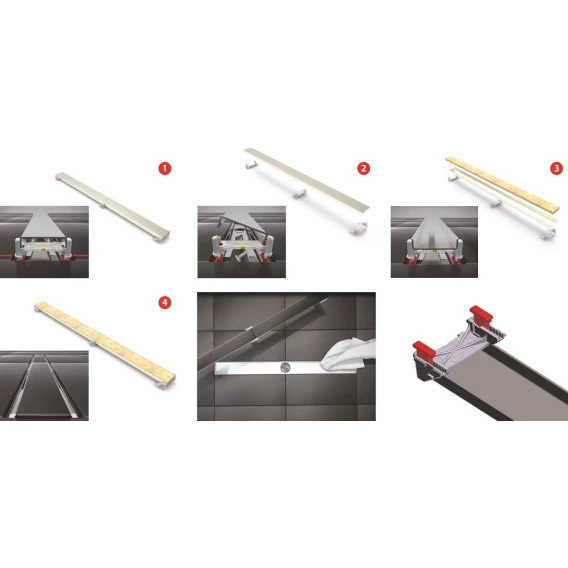 1

2

3

4