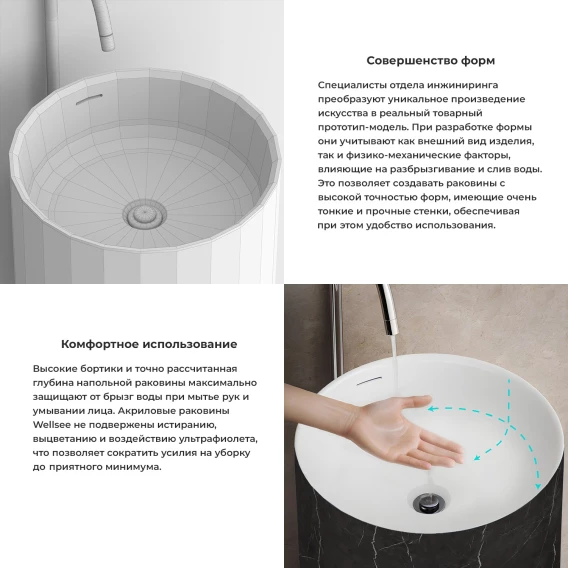 Совершенство форм

Специалисты отдела инжиниринга преобразуют уникальное произведение искусства в реальный товарный прототип-модель. При разработке формы они учитывают как внешний вид изделия, так и физико-механические факторы, влияющие на разбрызгивание и слив воды. Это позволяет создавать раковины с высокой точностью форм, имеющие очень тонкие и прочные стенки, обеспечивая при этом удобство использования.

Комфортное использование

Высокие бортики и точно рассчитанная глубина напольной раковины максимально защищают от брызг воды при мытье рук и умывании лица. Акриловые раковины Wellsee не подвержены истиранию, выцветанию и воздействию ультрафиолета, что позволяет сократить усилия на уборку до приятного минимума.