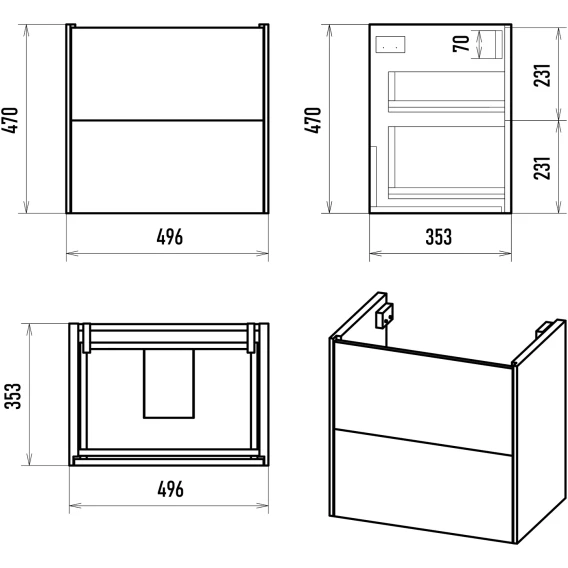 470
496
470
70
231
231
353
353
496