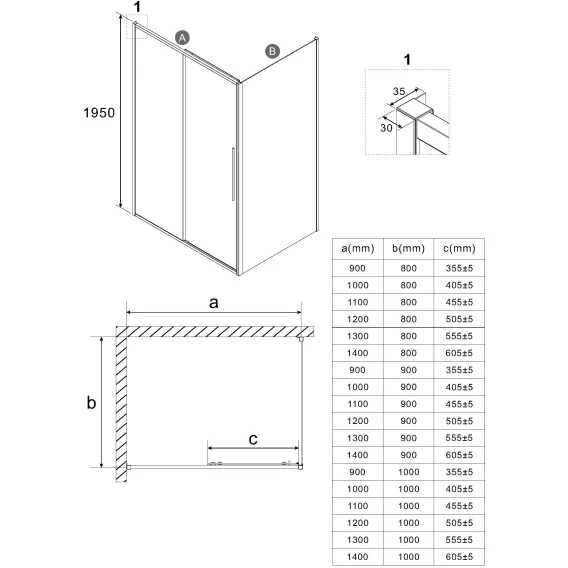 1

A

B

1950

1

35

30

a

b

c

| a(mm) | b(mm) | c(mm) |
|---|---|---|
| 900 | 800 | 355±5 |
| 1000 | 800 | 405±5 |
| 1100 | 800 | 455±5 |
| 1200 | 800 | 505±5 |
| 1300 | 800 | 555±5 |
| 1400 | 800 | 605±5 |
| 900 | 900 | 355±5 |
| 1000 | 900 | 405±5 |
| 1100 | 900 | 455±5 |
| 1200 | 900 | 505±5 |
| 1300 | 900 | 555±5 |
| 1400 | 900 | 605±5 |
| 900 | 1000 | 355±5 |
| 1000 | 1000 | 405±5 |
| 1100 | 1000 | 455±5 |
| 1200 | 1000 | 505±5 |
| 1300 | 1000 | 555±5 |
| 1400 | 1000 | 605±5 |