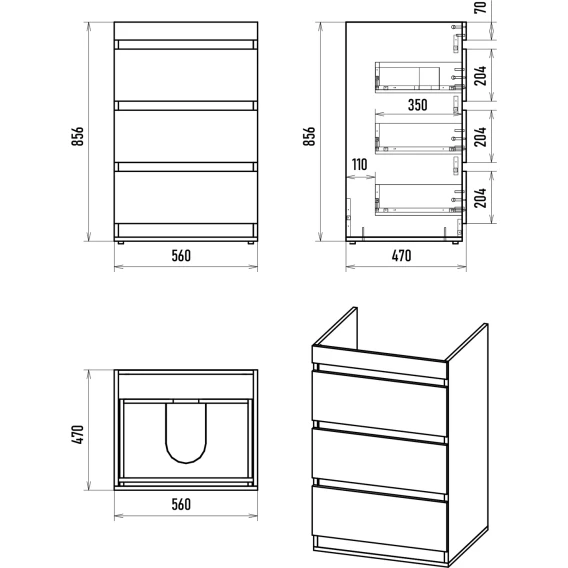 856
560
856
70
204
350
204
110
204
470
470
560