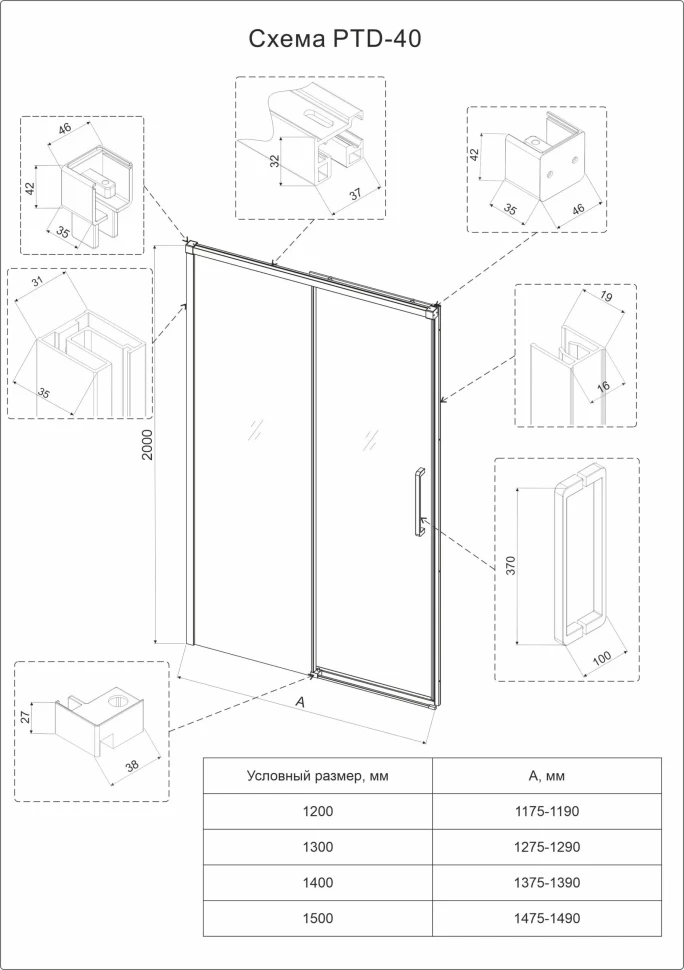 Схема PTD-40

46
42
35

32
37

42
35
46

31
35

19
16

2000

370
100

27
38

A

| Условный размер, мм | A, мм |
|---|---|
| 1200 | 1175-1190 |
| 1300 | 1275-1290 |
| 1400 | 1375-1390 |
| 1500 | 1475-1490 |