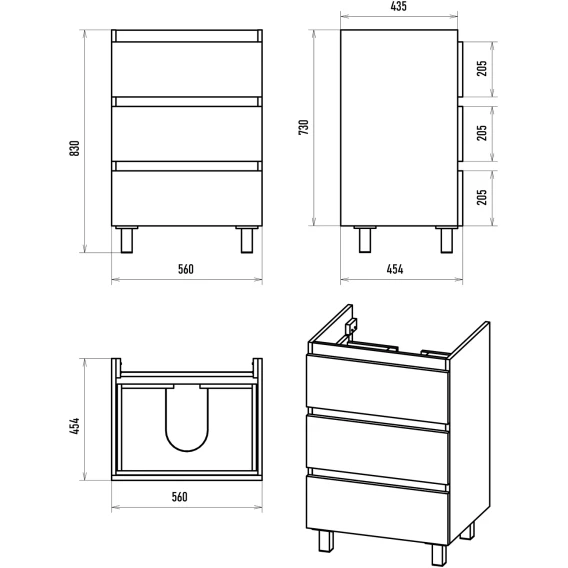 830
560
435
730
205
205
205
454
454
560