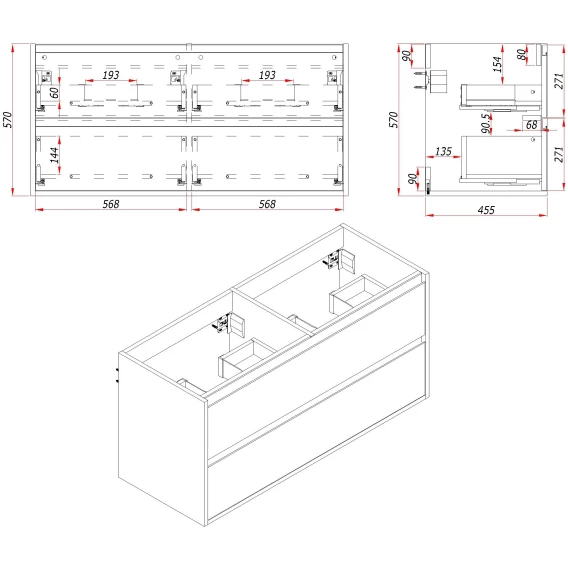 570
193
193
60
144
568
568
90
154
80
271
570
90.5
68
135
271
90
455