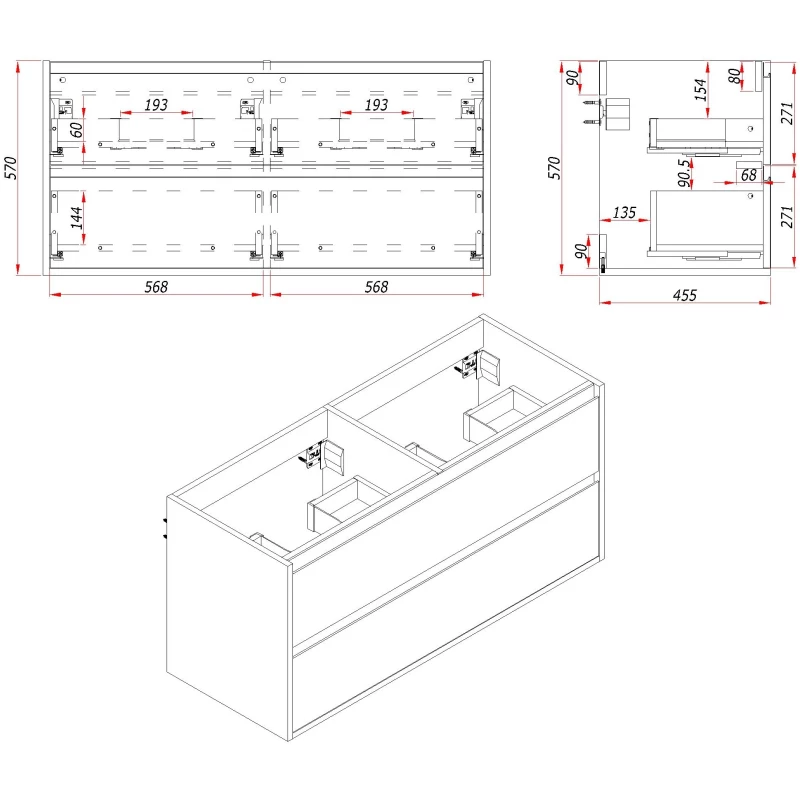 570
193
193
60
144
568
568
90
154
80
271
570
90.5
68
135
271
90
455