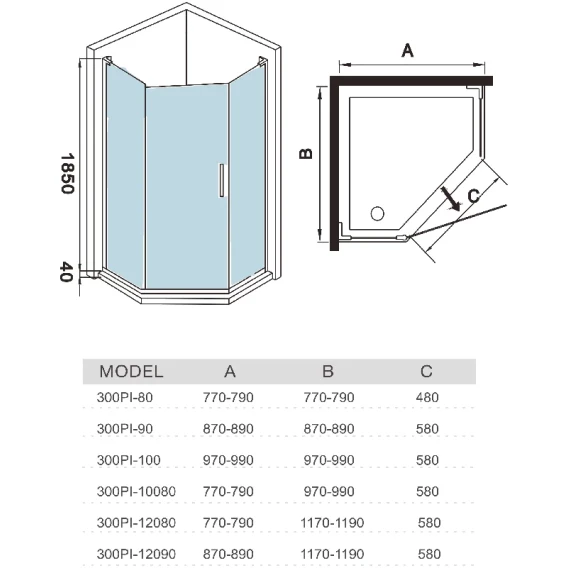 1850

40

A

B

C

| MODEL | A | B | C |
|---|---|---|---|
| 300PI-80 | 770-790 | 770-790 | 480 |
| 300PI-90 | 870-890 | 870-890 | 580 |
| 300PI-100 | 970-990 | 970-990 | 580 |
| 300PI-10080 | 770-790 | 970-990 | 580 |
| 300PI-12080 | 770-790 | 1170-1190 | 580 |
| 300PI-12090 | 870-890 | 1170-1190 | 580 |