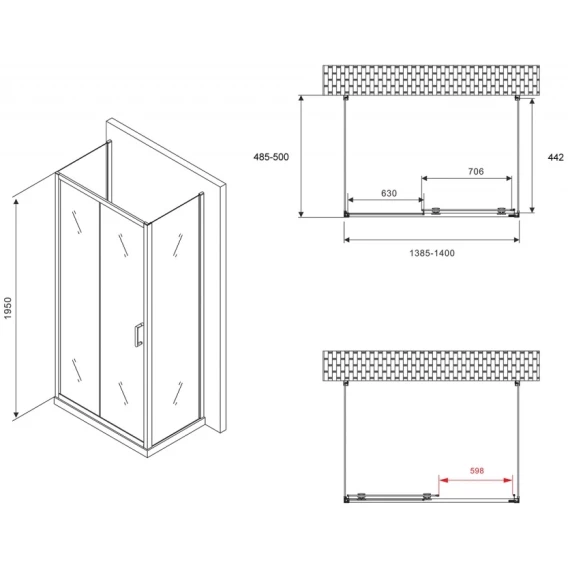 1950

485-500

442

706

630

1385-1400

598