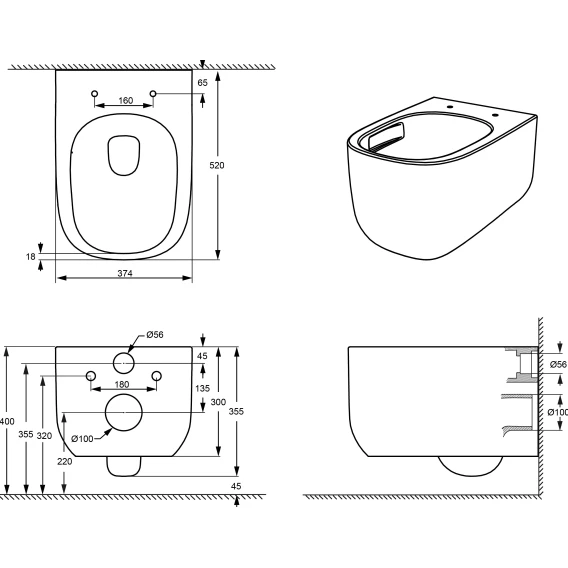 65
160
520
18
374

Ø56
45
180
135
300
355
400
355
320
Ø100
220
45

Ø56
Ø100